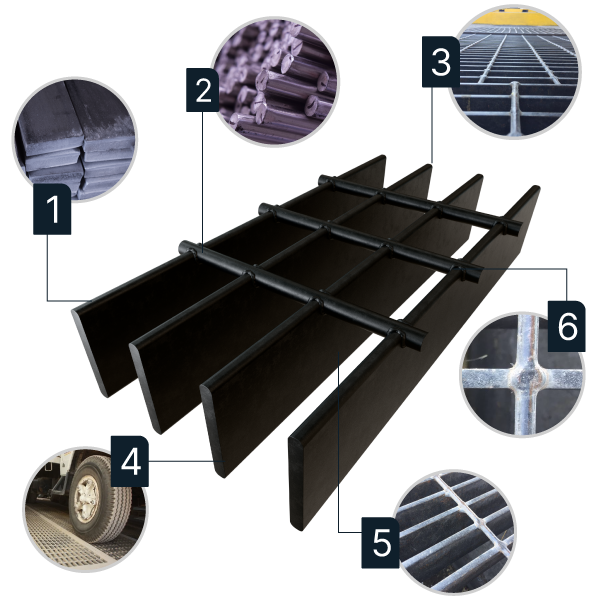 1

2

3

4

5

6